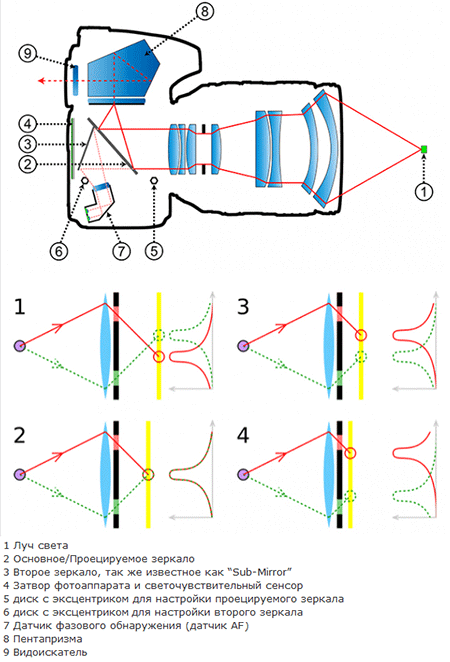 8

9

4

3

2

1

6

7

5

1

3

2

4

1 Луч света
2 Основное/Проецируемое зеркало
3 Второе зеркало, так же известное как "Sub-Mirror"
4 Затвор фотоаппарата и светочувствительный сенсор
5 диск с эксцентриком для настройки проецируемого зеркала
6 диск с эксцентриком для настройки второго зеркала
7 Датчик фазового обнаружения (датчик AF)
8 Пентапризма
9 Видоискатель